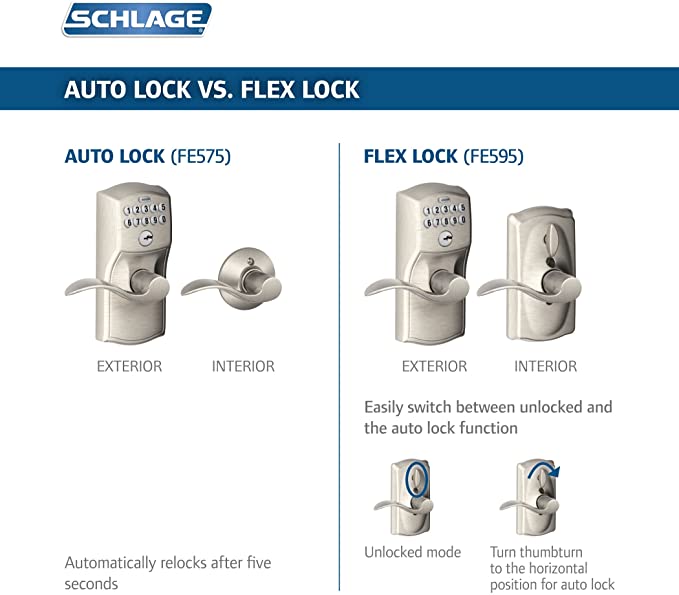 SCHLAGE

AUTO LOCK VS. FLEX LOCK

AUTO LOCK (FE575)

1 2 3 4 5
6 7 8 9 0

EXTERIOR

INTERIOR

Automatically relocks after five seconds

FLEX LOCK (FE595)

1 2 3 4 5
6 7 8 9 0

EXTERIOR

INTERIOR

Easily switch between unlocked and the auto lock function

Unlocked mode

Turn thumbturn to the horizontal position for auto lock